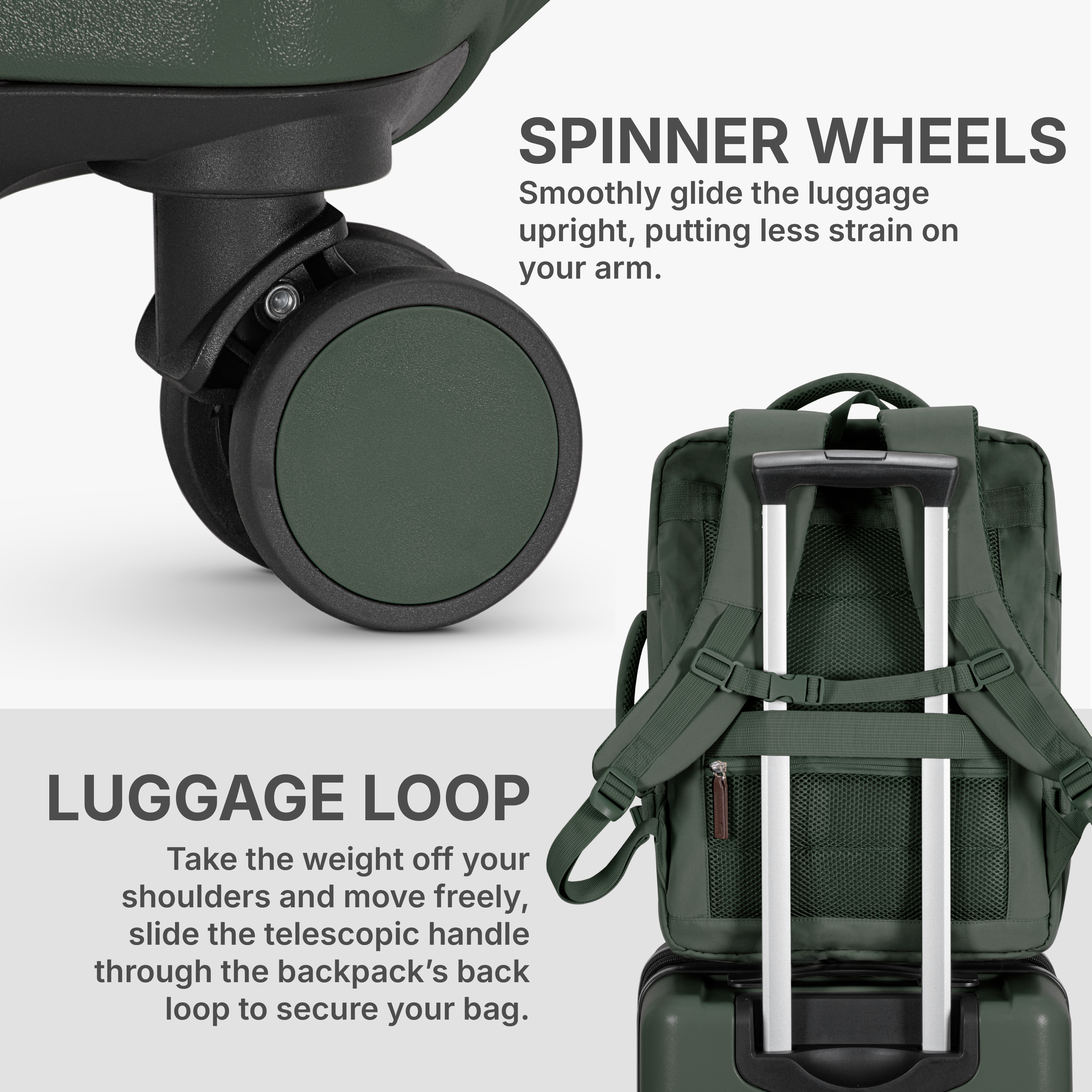 SPINNER WHEELS

Smoothly glide the luggage upright, putting less strain on your arm.

LUGGAGE LOOP

Take the weight off your shoulders and move freely, slide the telescopic handle through the backpack's back loop to secure your bag.