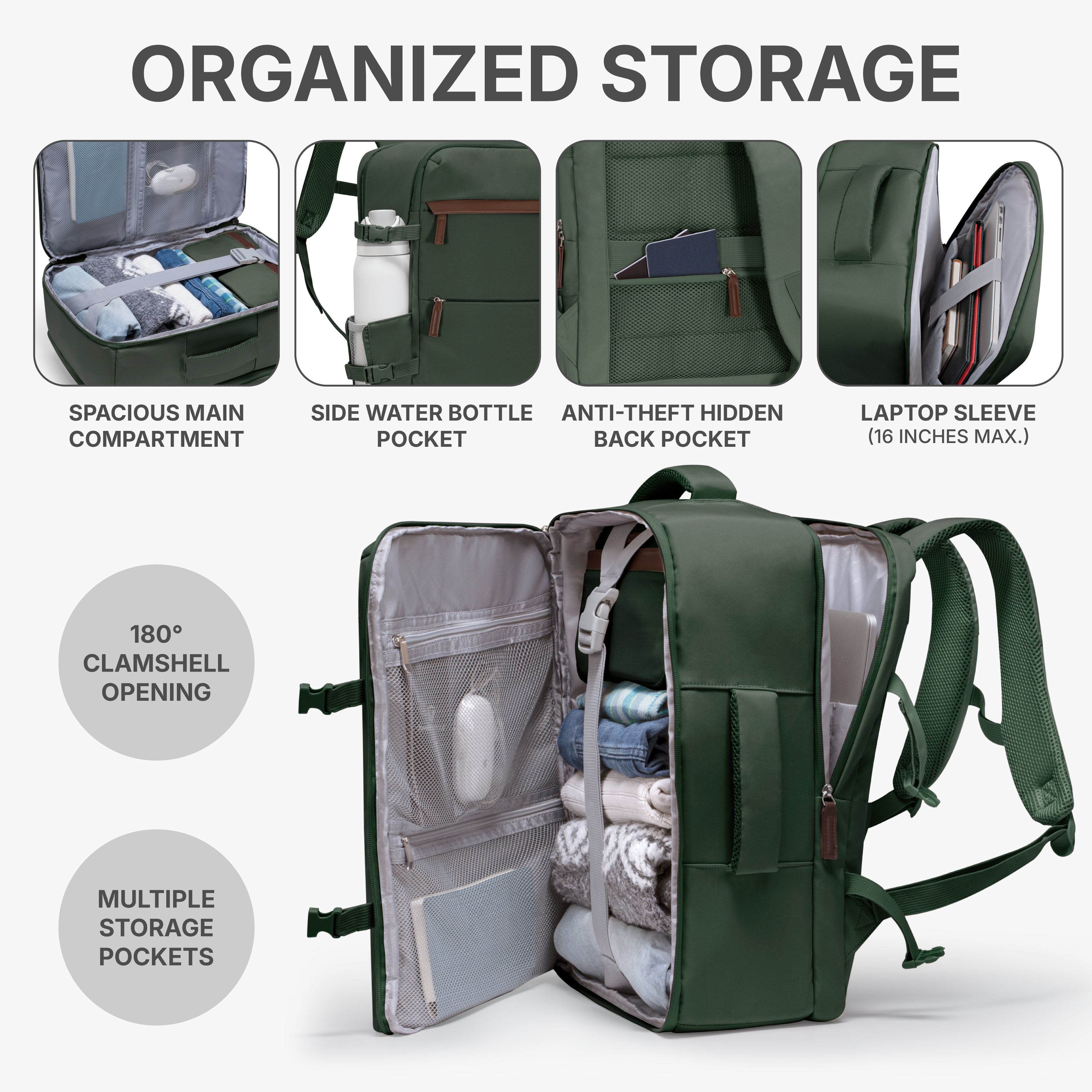 ORGANIZED STORAGE

SPACIOUS MAIN COMPARTMENT

SIDE WATER BOTTLE POCKET

ANTI-THEFT HIDDEN BACK POCKET

LAPTOP SLEEVE
(16 INCHES MAX.)

180° CLAMSHELL OPENING

MULTIPLE STORAGE POCKETS