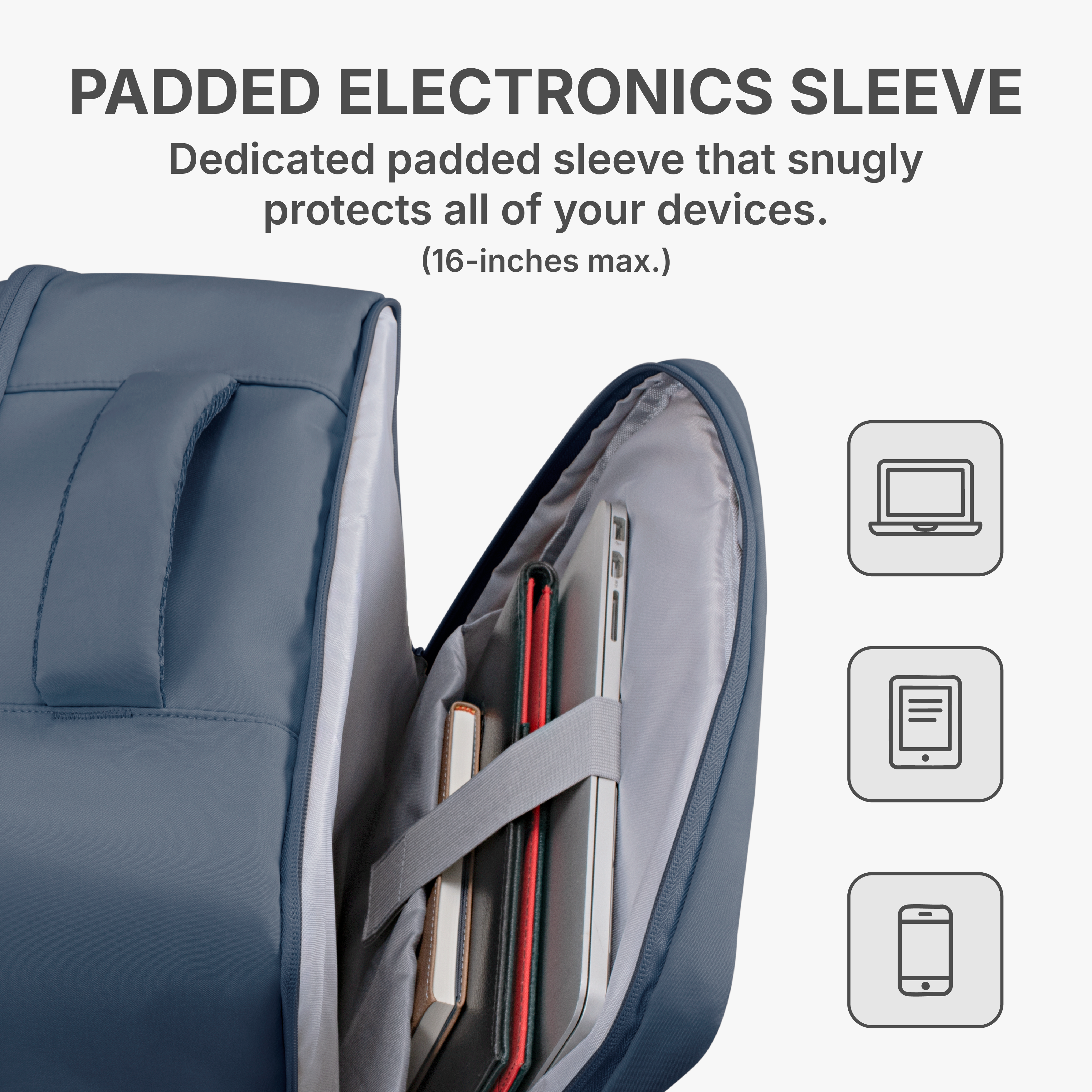 PADDED ELECTRONICS SLEEVE

Dedicated padded sleeve that snugly protects all of your devices.

(16-inches max.)