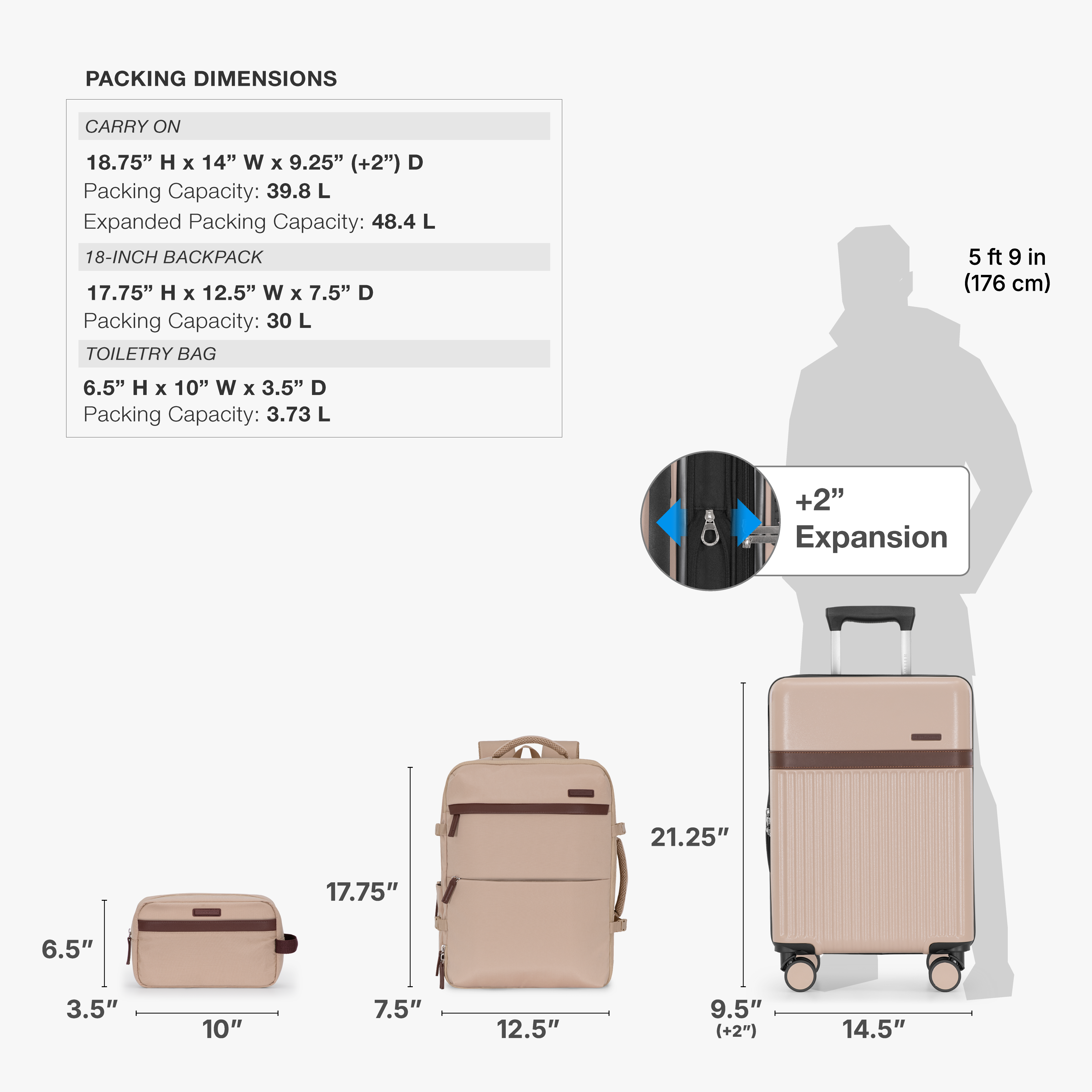 PACKING DIMENSIONS

CARRY ON

18.75” H x 14” W x 9.25” (+2”) D
Packing Capacity: 39.8 L
Expanded Packing Capacity: 48.4 L

18-INCH BACKPACK

17.75” H x 12.5” W x 7.5” D
Packing Capacity: 30 L

TOILETRY BAG

6.5” H x 10” W x 3.5” D
Packing Capacity: 3.73 L

5 ft 9 in
(176 cm)

+2”
Expansion

6.5″
3.5″
10″

17.75″
7.5″
12.5″

21.25″
9.5″
(+2″)
14.5″