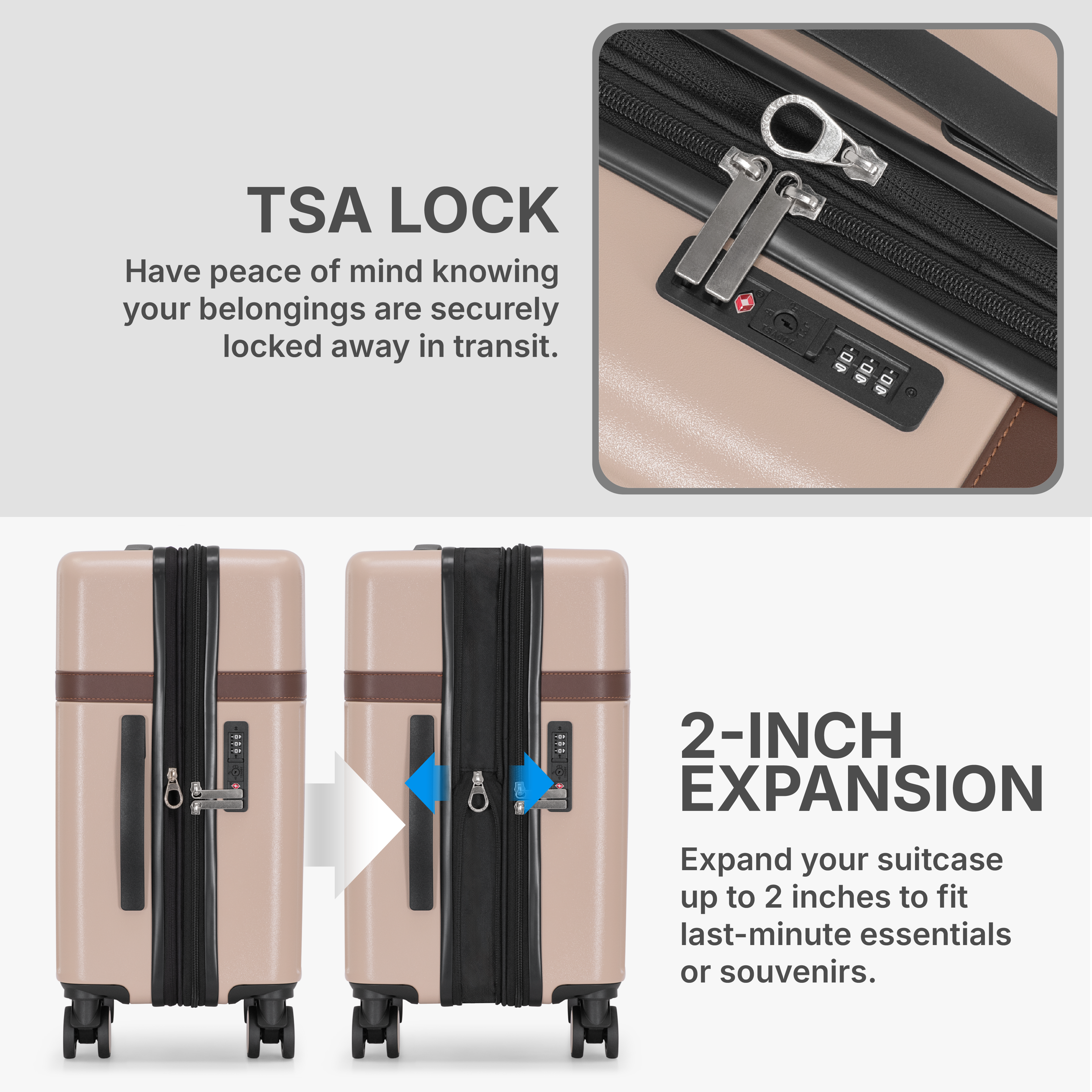 TSA LOCK

Have peace of mind knowing your belongings are securely locked away in transit.

2-INCH EXPANSION

Expand your suitcase up to 2 inches to fit last-minute essentials or souvenirs.