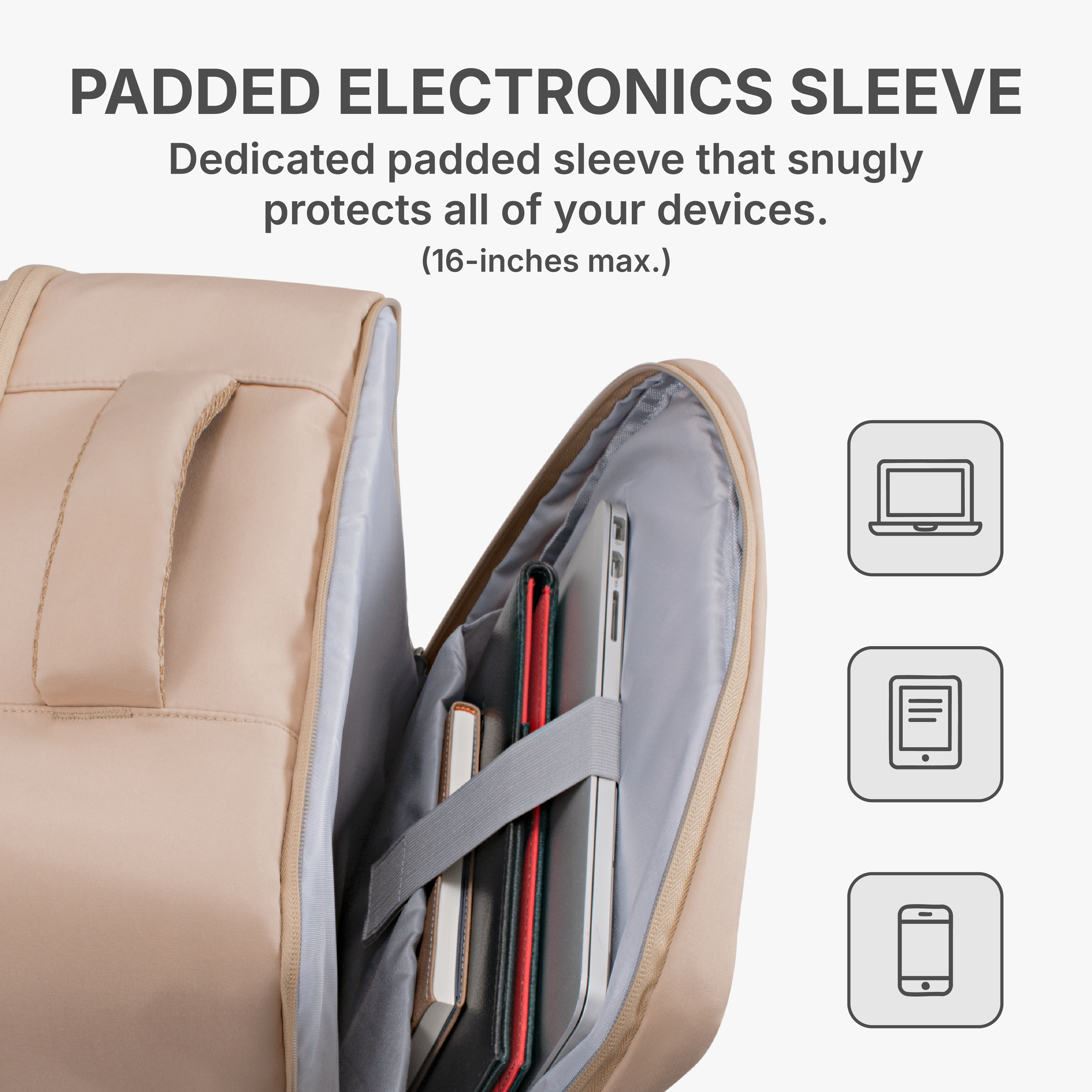 PADDED ELECTRONICS SLEEVE

Dedicated padded sleeve that snugly protects all of your devices.

(16-inches max.)