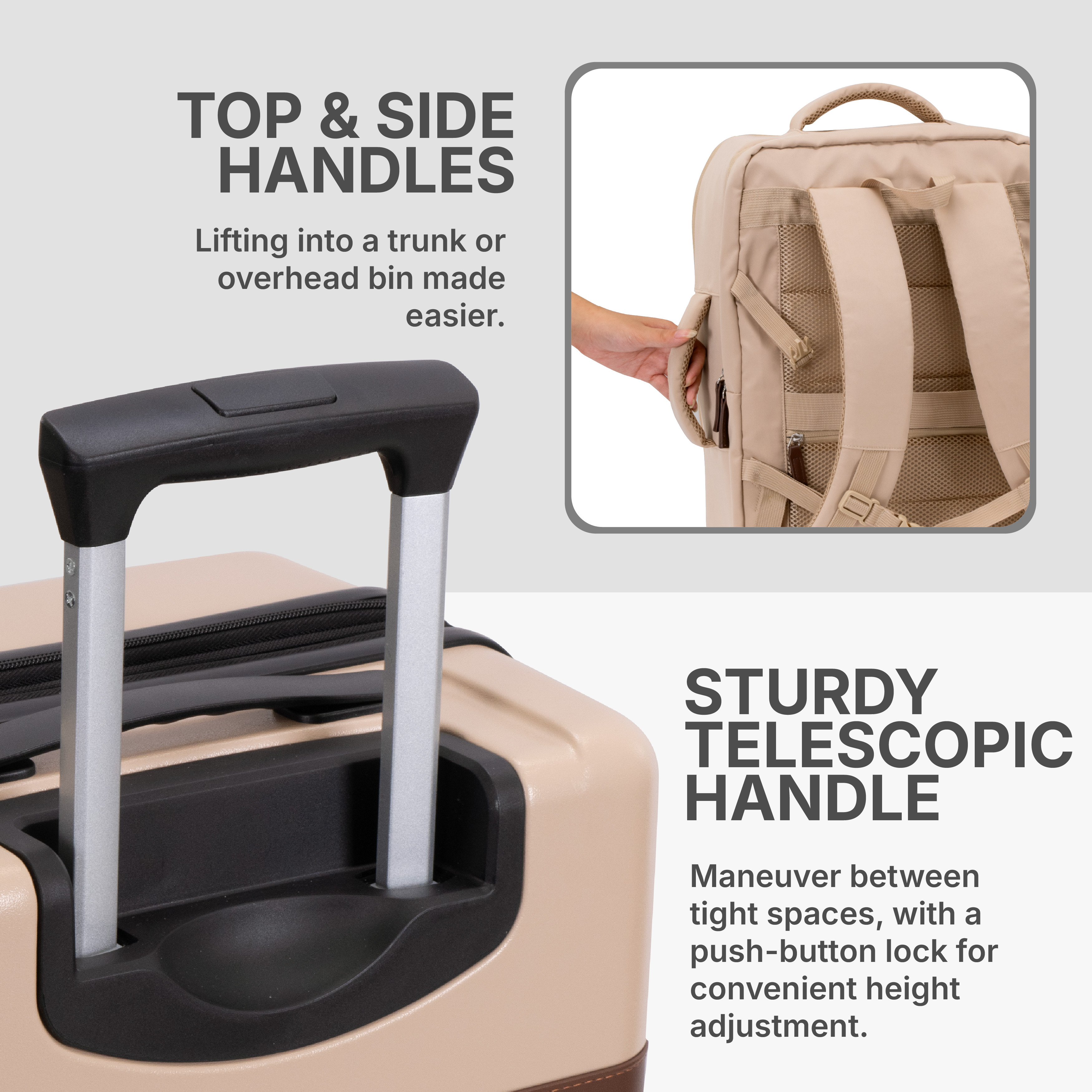 TOP & SIDE HANDLES

Lifting into a trunk or overhead bin made easier.

STURDY TELESCOPIC HANDLE

Maneuver between tight spaces, with a push-button lock for convenient height adjustment.